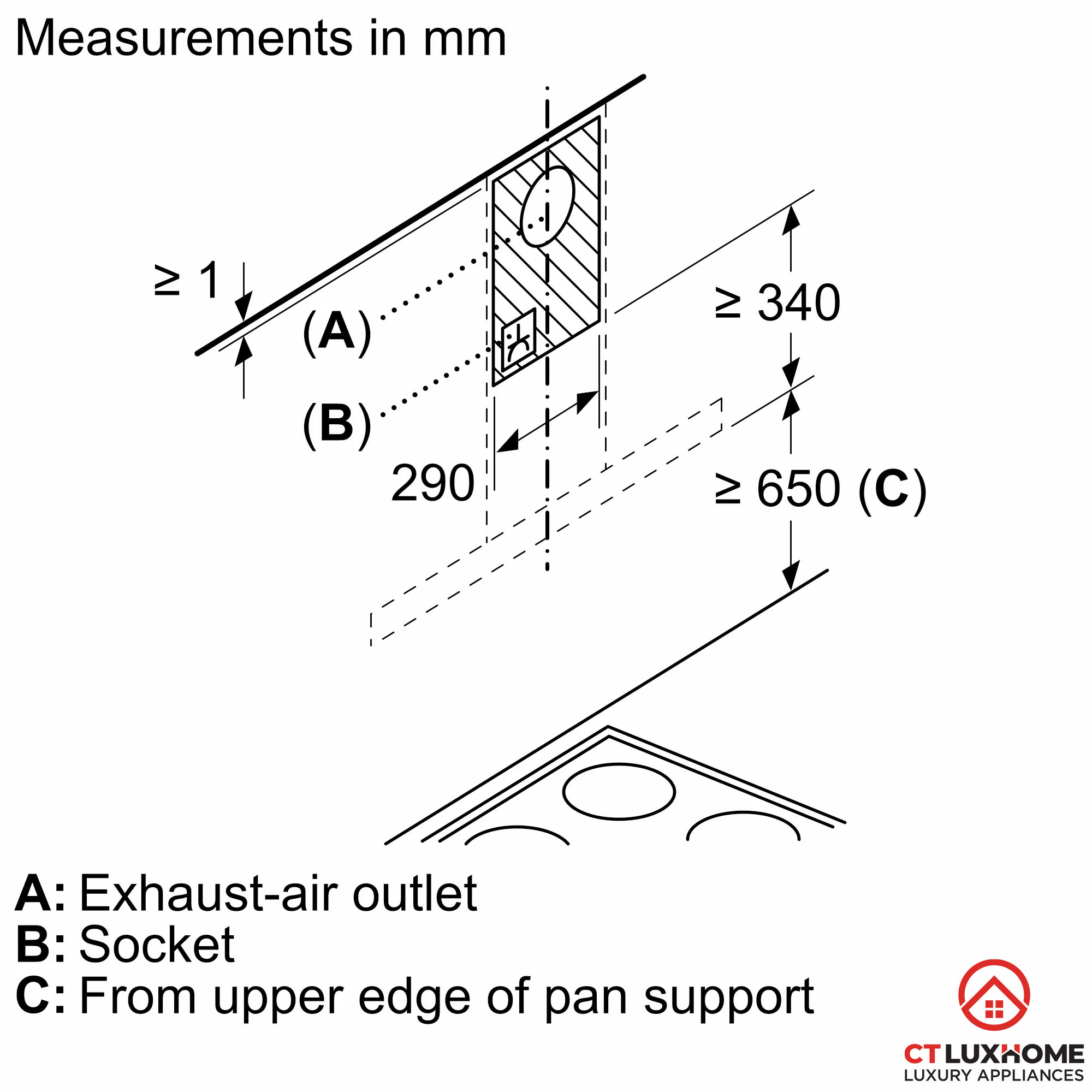 Measurements in mm

≥ 1

(A)

(B)

290

≥ 340

≥ 650 (C)

A: Exhaust-air outlet
B: Socket
C: From upper edge of pan support

CT LUXHOME
LUXURY APPLIANCES